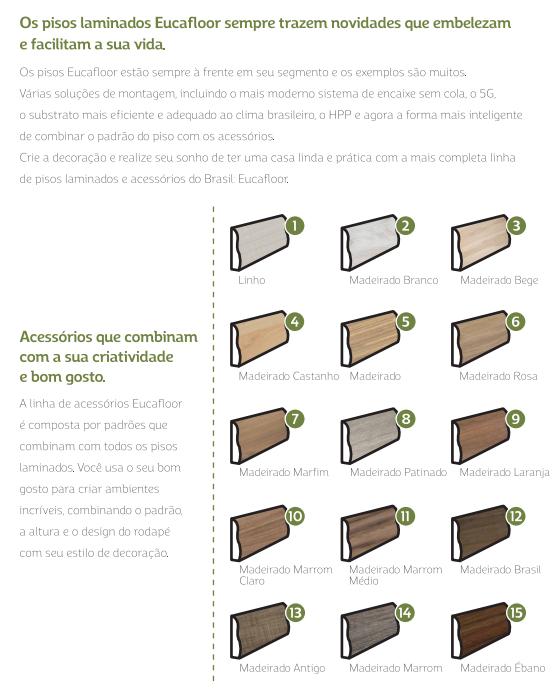 Os pisos laminados Eucafloor sempre trazem novidades que embelezam e facilitam a sua vida.

Os pisos Eucafloor estão sempre à frente em seu segmento e os exemplos são muitos. Várias soluções de montagem, incluindo o mais moderno sistema de encaixe sem cola, o 5G, o substrato mais eficiente e adequado ao clima brasileiro, o HPP e agora a forma mais inteligente de combinar o padrão do piso com os acessórios.
Crie a decoração e realize seu sonho de ter uma casa linda e prática com a mais completa linha de pisos laminados e acessórios do Brasil: Eucafloor.

Acessórios que combinam com a sua criatividade e bom gosto.

A linha de acessórios Eucafloor é composta por padrões que combinam com todos os pisos laminados. Você usa o seu bom gosto para criar ambientes incríveis, combinando o padrão, a altura e o design do rodapé com seu estilo de decoração.

1 Linho
2 Madeirado Branco
3 Madeirado Bege
4 Madeirado Castanho
5 Madeirado
6 Madeirado Rosa
7 Madeirado Marfim
8 Madeirado Patinado
9 Madeirado Laranja
10 Madeirado Marrom Claro
11 Madeirado Marrom Médio
12 Madeirado Brasil
13 Madeirado Antigo
14 Madeirado Marrom
15 Madeirado Ébano